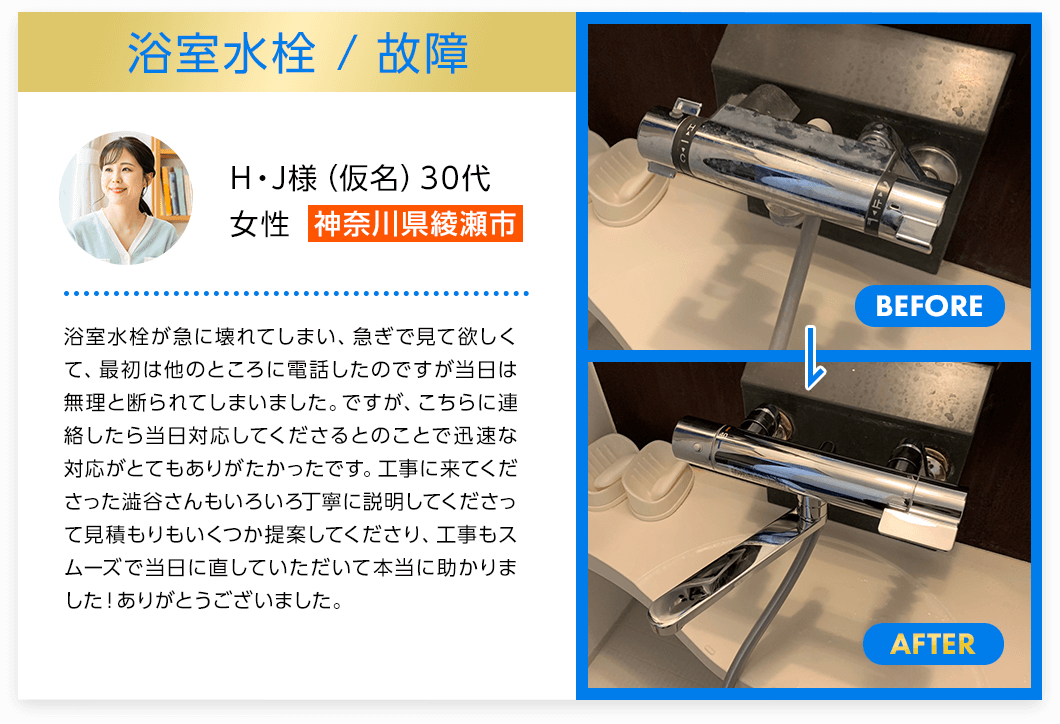 浴室水栓 / 故障

H・J様（仮名）30代
女性 神奈川県綾瀬市

浴室水栓が急に壊れてしまい、急ぎで見て欲しくて、最初は他のところに電話したのですが当日は無理と断られてしまいました。ですが、こちらに連絡したら当日対応してくださるとのことで迅速な対応がとてもありがたかったです。工事に来てくださった澁谷さんもいろいろ丁寧に説明してくださって見積もりもいくつか提案してくださり、工事もスムーズで当日に直していただいて本当に助かりました！ありがとうございました。

BEFORE

AFTER